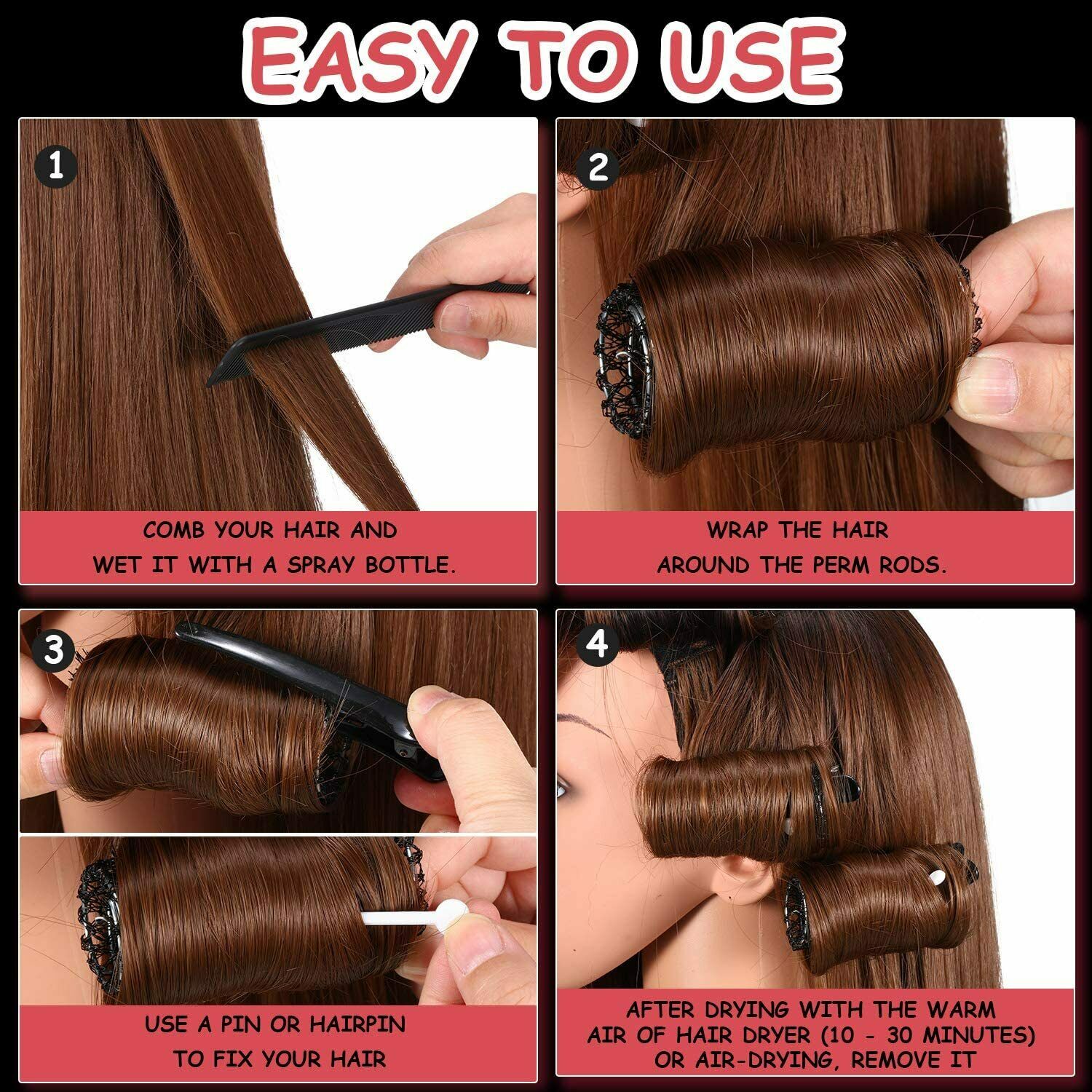 EASY TO USE

1

COMB YOUR HAIR AND WET IT WITH A SPRAY BOTTLE.

2

WRAP THE HAIR AROUND THE PERM RODS.

3

USE A PIN OR HAIRPIN TO FIX YOUR HAIR

4

AFTER DRYING WITH THE WARM AIR OF HAIR DRYER (10 - 30 MINUTES) OR AIR-DRYING, REMOVE IT