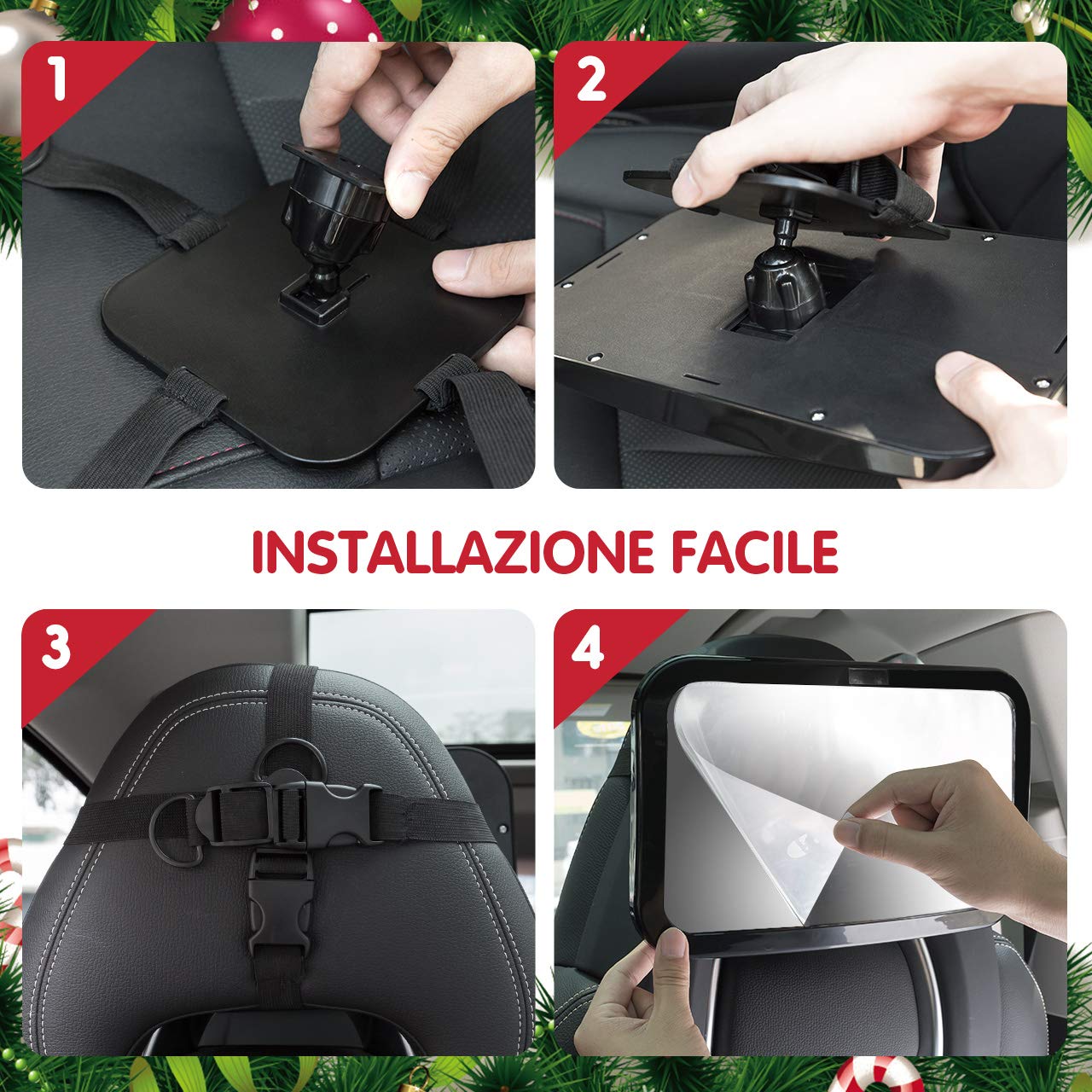 1

2

INSTALLAZIONE FACILE

3

4