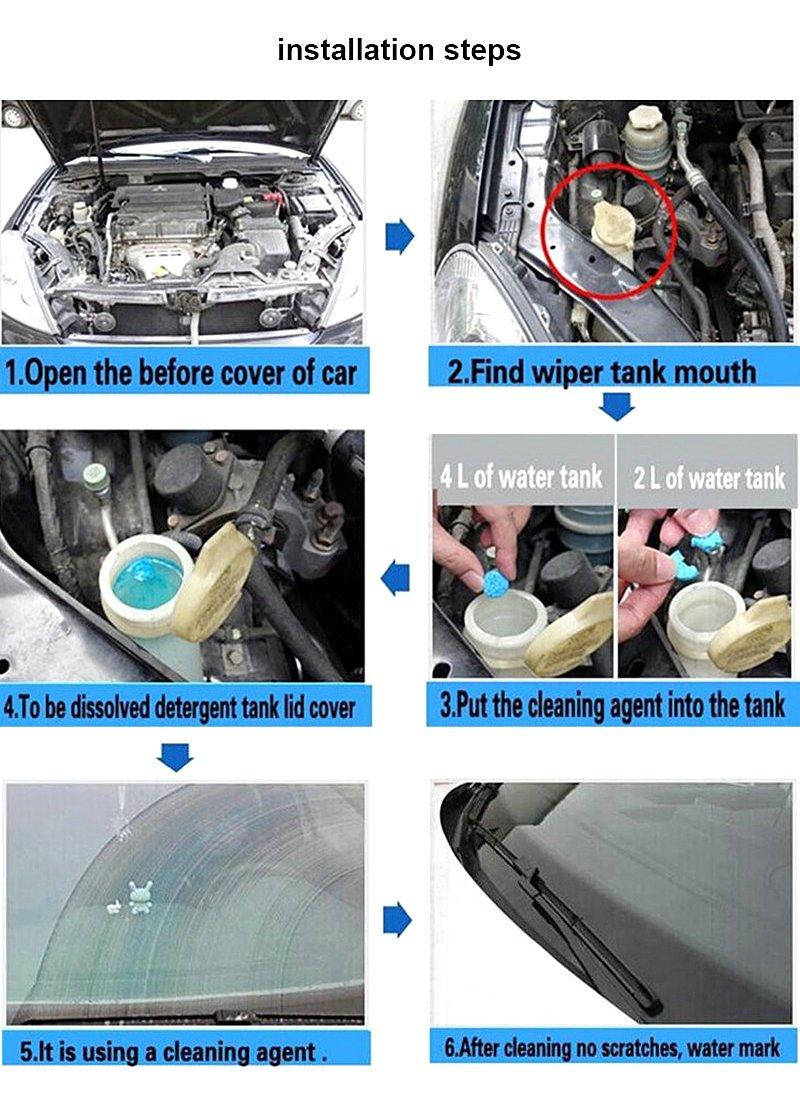 installation steps

1.Open the before cover of car

2.Find wiper tank mouth

4 L of water tank

2 L of water tank

3.Put the cleaning agent into the tank

4.To be dissolved detergent tank lid cover

5.It is using a cleaning agent .

6.After cleaning no scratches, water mark