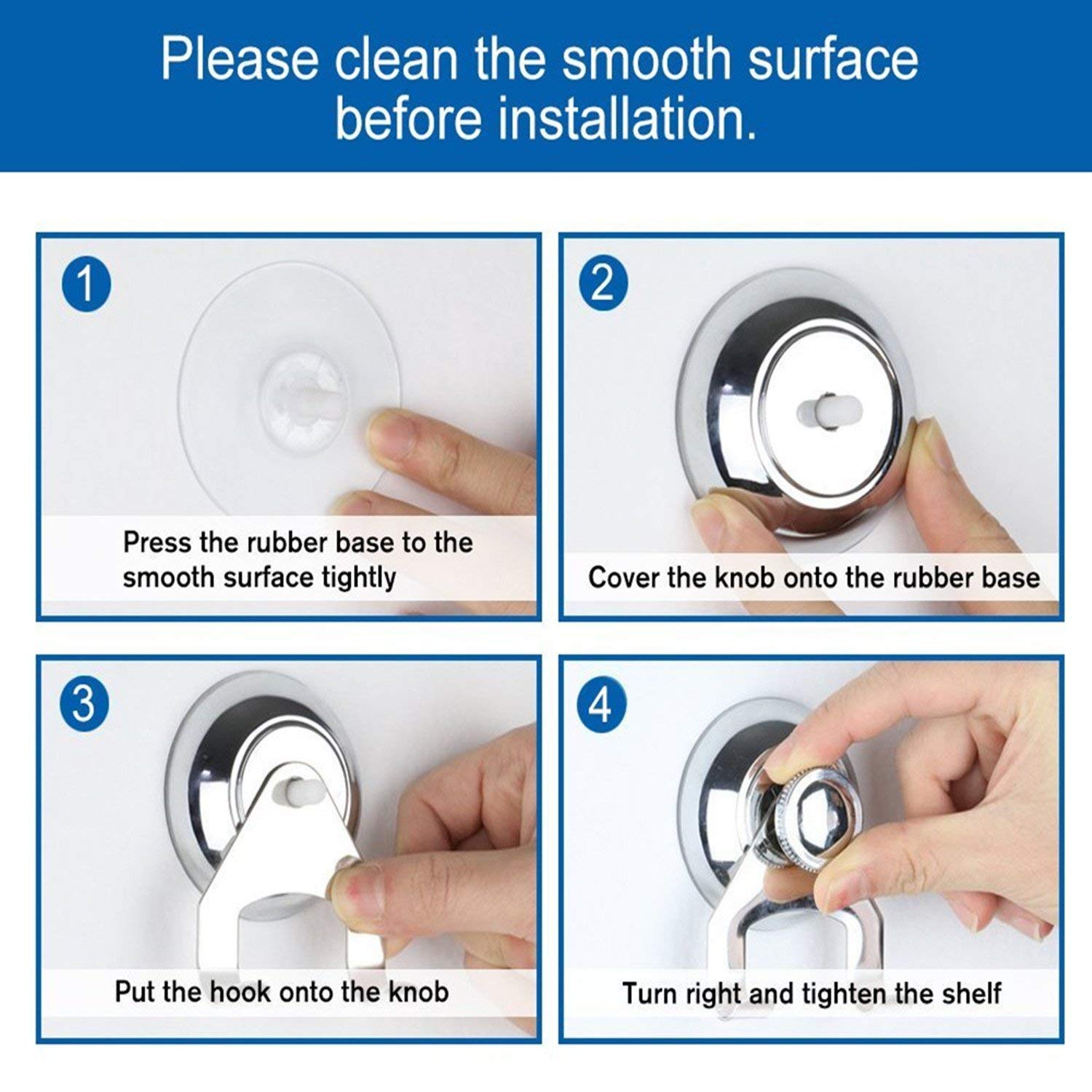 Please clean the smooth surface before installation.

1

Press the rubber base to the smooth surface tightly

2

Cover the knob onto the rubber base

3

Put the hook onto the knob

4

Turn right and tighten the shelf