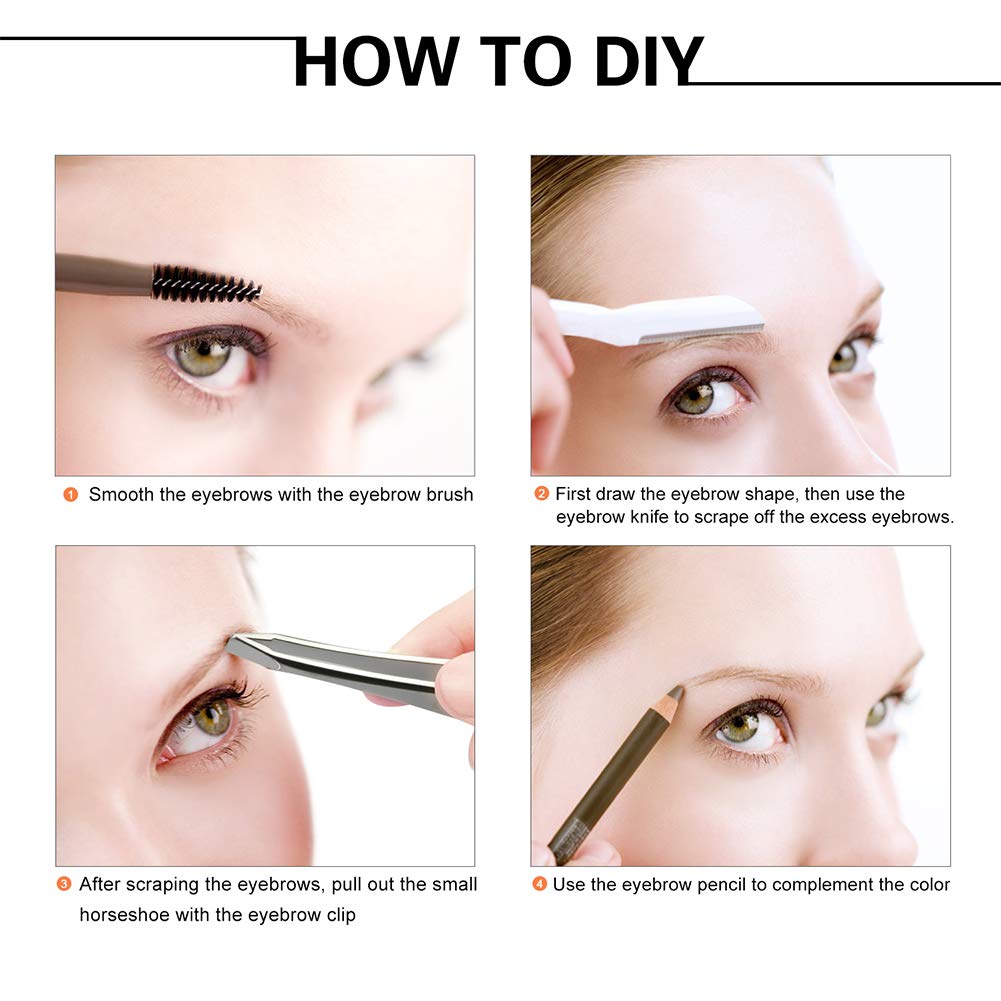 HOW TO DIY

1 Smooth the eyebrows with the eyebrow brush

2 First draw the eyebrow shape, then use the eyebrow knife to scrape off the excess eyebrows.

3 After scraping the eyebrows, pull out the small horseshoe with the eyebrow clip

4 Use the eyebrow pencil to complement the color