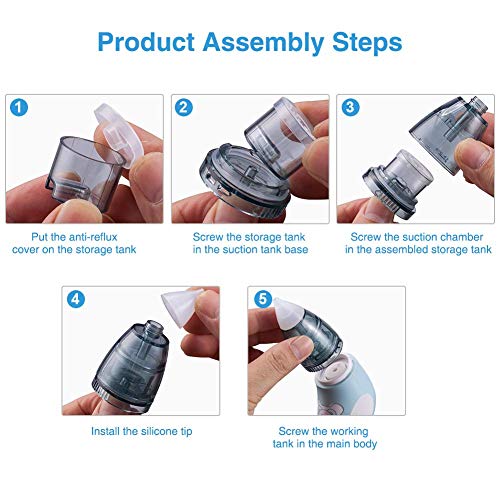 Product Assembly Steps

1

Put the anti-reflux cover on the storage tank

2

Screw the storage tank in the suction tank base

3

Screw the suction chamber in the assembled storage tank

4

Install the silicone tip

5

Screw the working tank in the main body