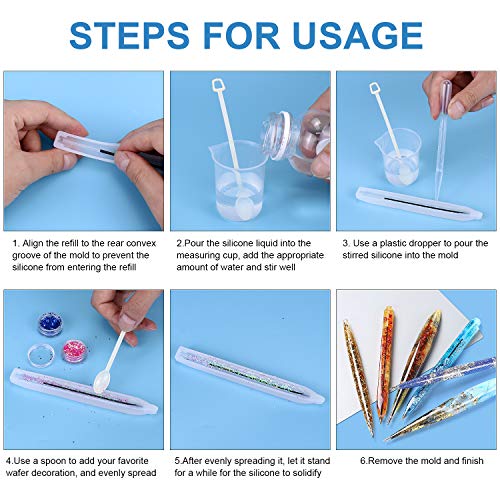 STEPS FOR USAGE

1. Align the refill to the rear convex groove of the mold to prevent the silicone from entering the refill

2.Pour the silicone liquid into the measuring cup, add the appropriate amount of water and stir well

3. Use a plastic dropper to pour the stirred silicone into the mold

4.Use a spoon to add your favorite wafer decoration, and evenly spread

5.After evenly spreading it, let it stand for a while for the silicone to solidify

6.Remove the mold and finish