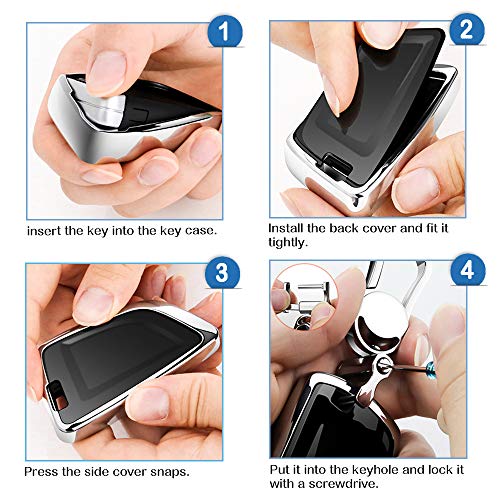 1

insert the key into the key case.

2

Install the back cover and fit it tightly.

3

Press the side cover snaps.

4

Put it into the keyhole and lock it with a screwdrive.