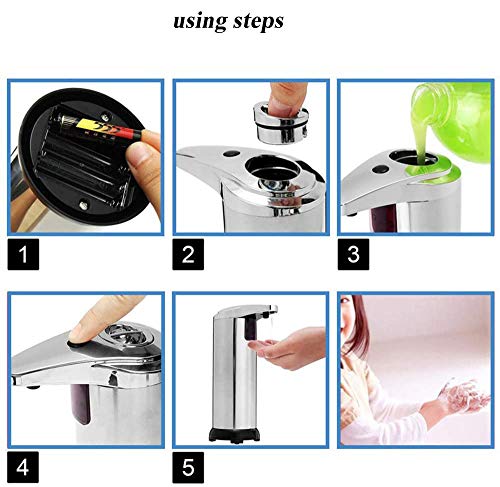 using steps

1

2

3

4

5