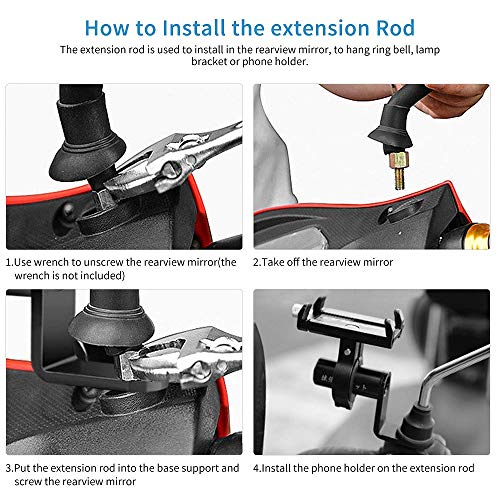 How to Install the extension Rod

The extension rod is used to install in the rearview mirror, to hang ring bell, lamp bracket or phone holder.

1.Use wrench to unscrew the rearview mirror(the wrench is not included)

2.Take off the rearview mirror

3.Put the extension rod into the base support and screw the rearview mirror

4.Install the phone holder on the extension rod