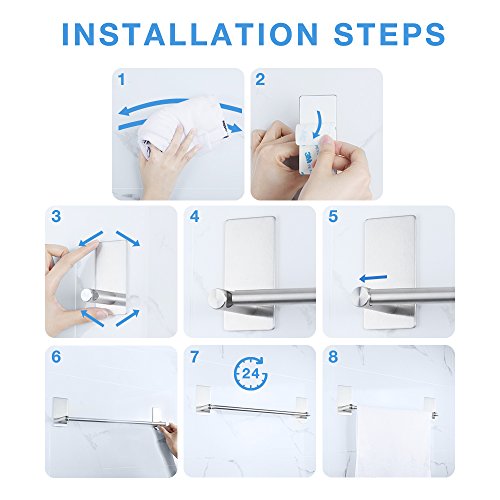 INSTALLATION STEPS

1

2

3

4

5

6

7

24

8